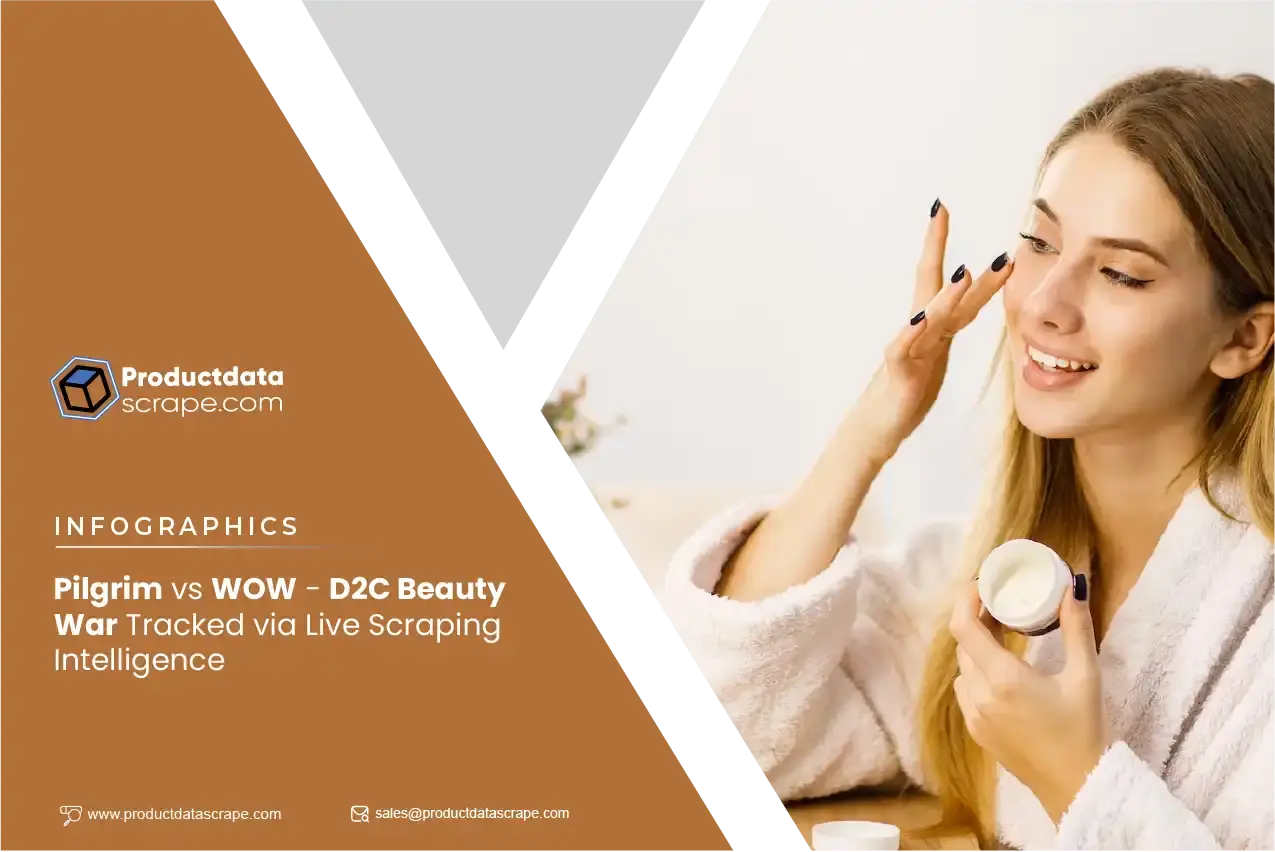 Productdata scrape.com

INFOGRAPHICS

Pilgrim vs WOW - D2C Beauty War Tracked via Live Scraping Intelligence

www.productdatascrape.com

sales@productdatascrape.com